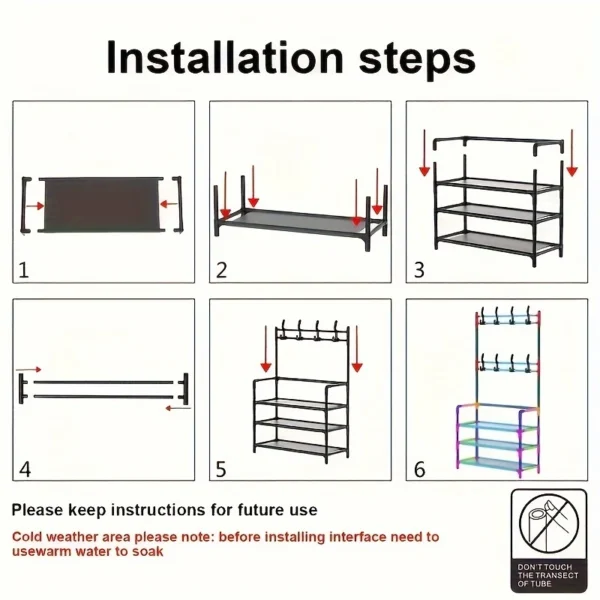 Installation steps

1

2

3

4

5

6

Please keep instructions for future use

Cold weather area please note: before installing interface need to usewarm water to soak

DON'T TOUCH THE TRANSECT OF TUBE